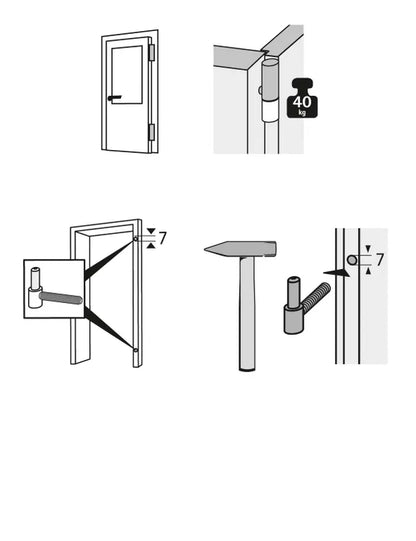 40
kg

7

7